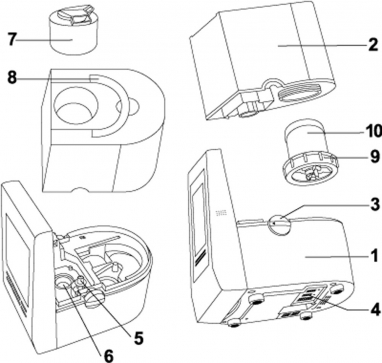 7
2
8
10
9
3
1
4
5
6